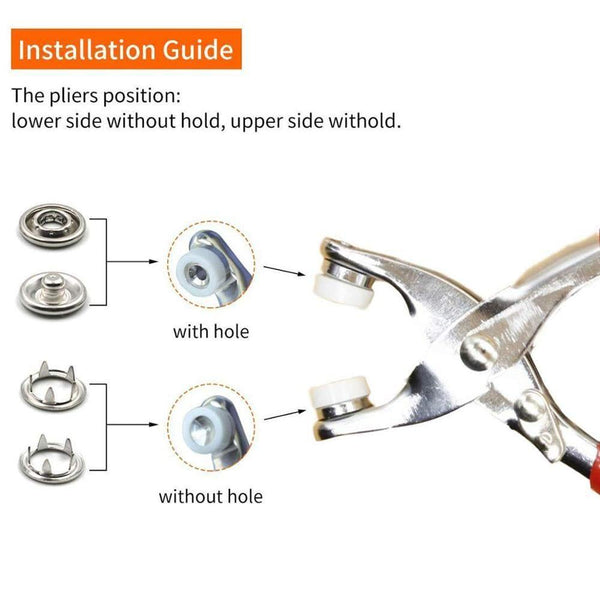 Installation Guide

The pliers position:
lower side without hold, upper side withold.

with hole

without hole