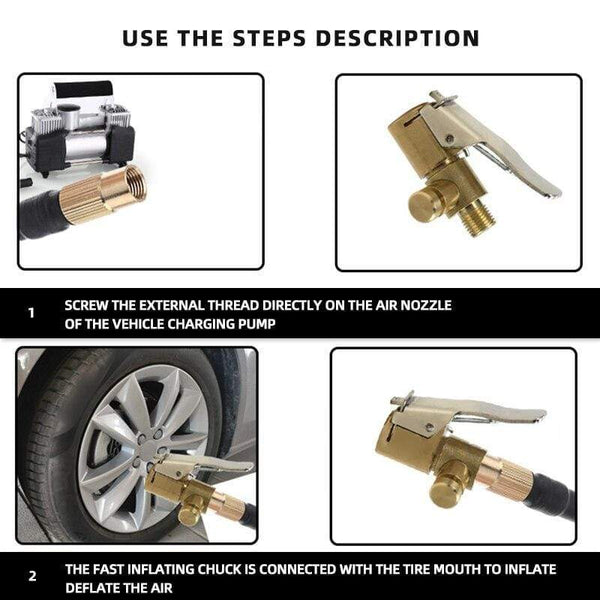 USE THE STEPS DESCRIPTION

1 SCREW THE EXTERNAL THREAD DIRECTLY ON THE AIR NOZZLE OF THE VEHICLE CHARGING PUMP

2 THE FAST INFLATING CHUCK IS CONNECTED WITH THE TIRE MOUTH TO INFLATE DEFLATE THE AIR