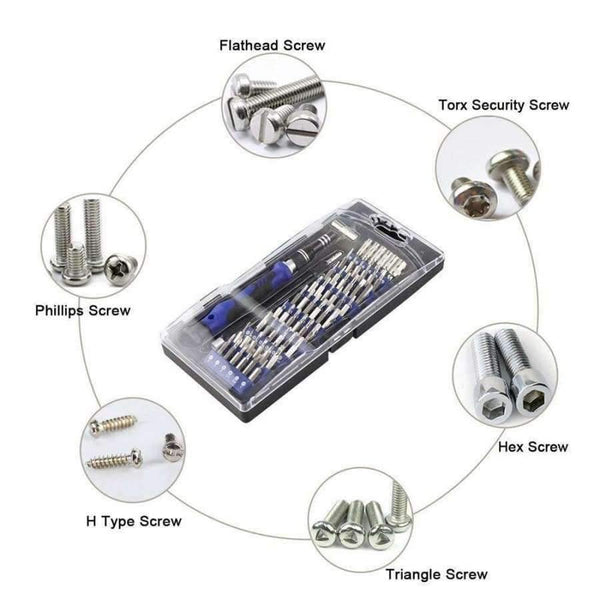 Flathead Screw

Torx Security Screw

Phillips Screw

Hex Screw

H Type Screw

Triangle Screw