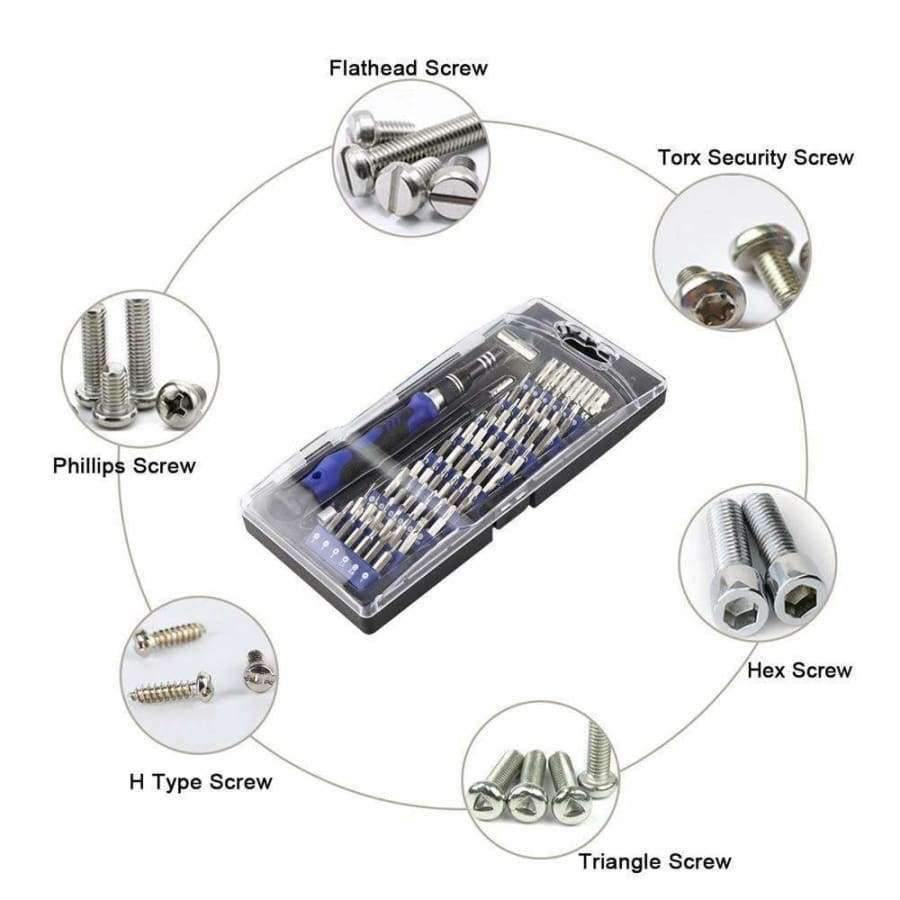 Flathead Screw

Torx Security Screw

Phillips Screw

Hex Screw

H Type Screw

Triangle Screw