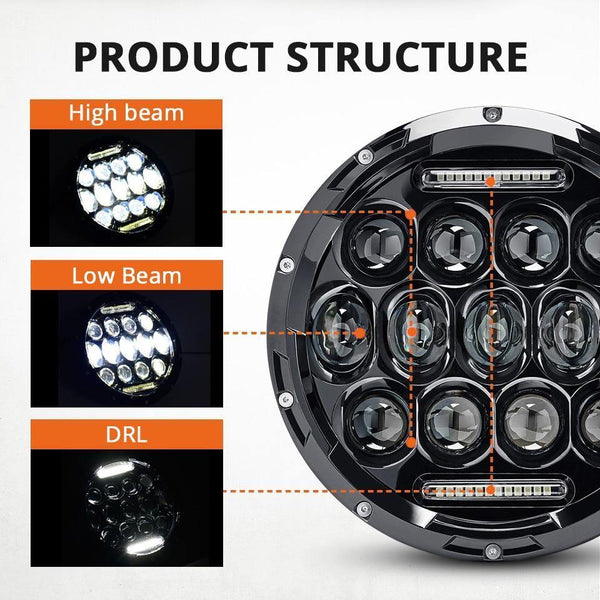 PRODUCT STRUCTURE

High beam

Low Beam

DRL