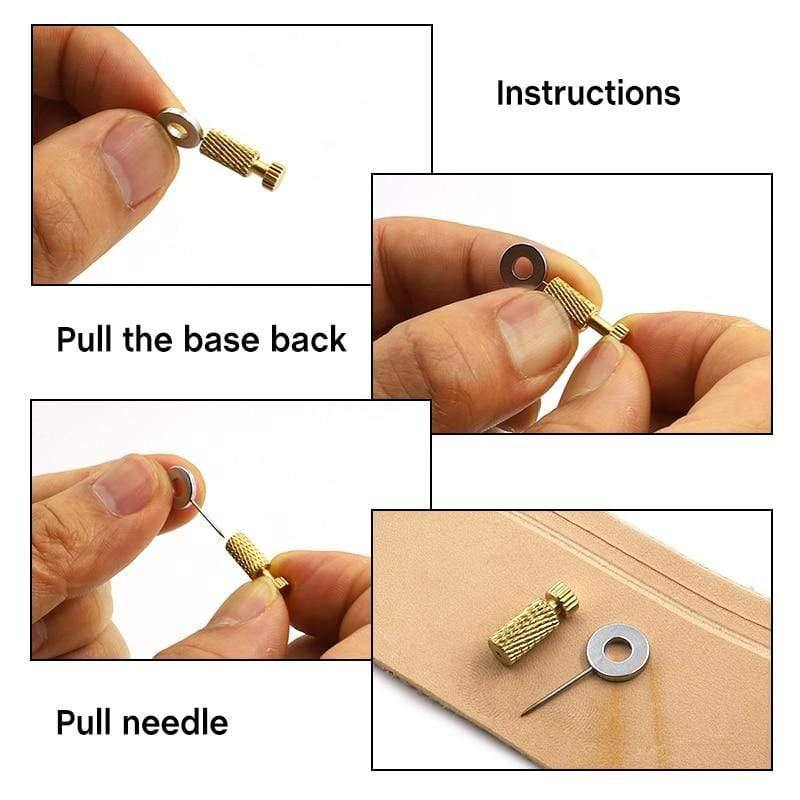 Instructions

Pull the base back

Pull needle