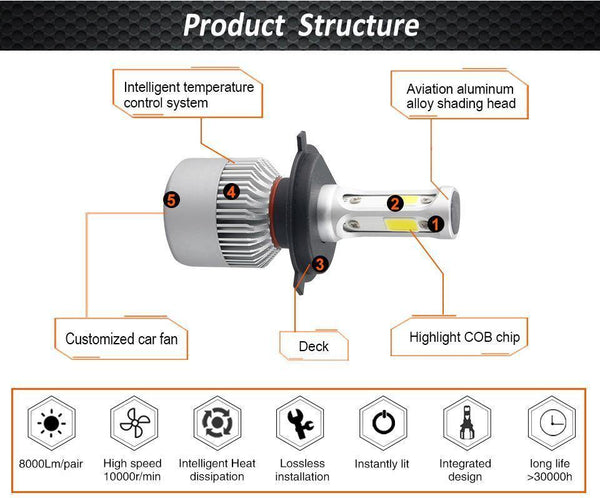 Product Structure

Intelligent temperature control system

Aviation aluminum alloy shading head

5

4

2

1

3

Customized car fan

Deck

Highlight COB chip

8000Lm/pair

High speed 10000r/min

Intelligent Heat dissipation

Lossless installation

Instantly lit

Integrated design

long life >30000h