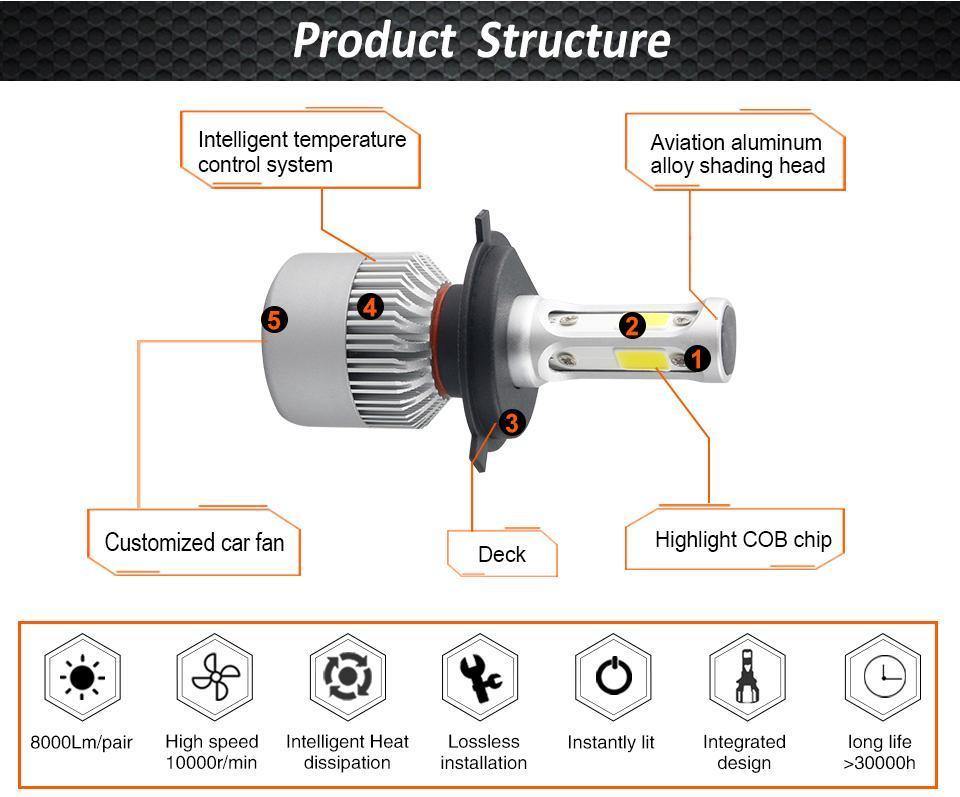 Product Structure

Intelligent temperature control system

Aviation aluminum alloy shading head

5

4

2

1

3

Customized car fan

Deck

Highlight COB chip

8000Lm/pair

High speed 10000r/min

Intelligent Heat dissipation

Lossless installation

Instantly lit

Integrated design

long life >30000h