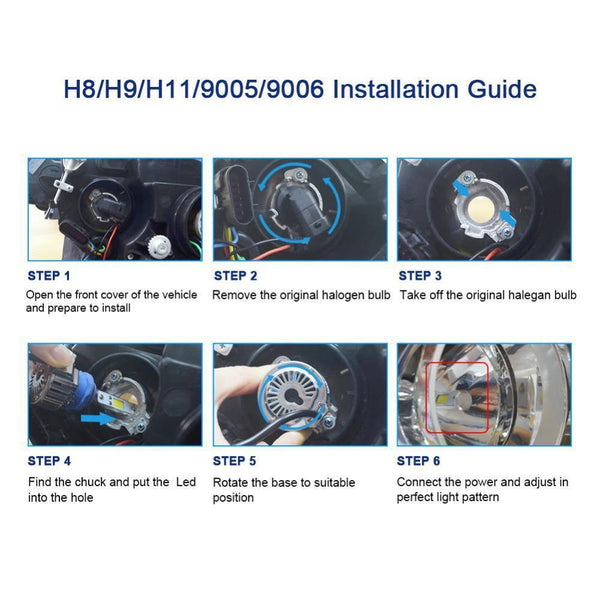 H8/H9/H11/9005/9006 Installation Guide

STEP 1
Open the front cover of the vehicle and prepare to install

STEP 2
Remove the original halogen bulb

STEP 3
Take off the original halegan bulb

STEP 4
Find the chuck and put the Led into the hole

STEP 5
Rotate the base to suitable position

STEP 6
Connect the power and adjust in perfect light pattern