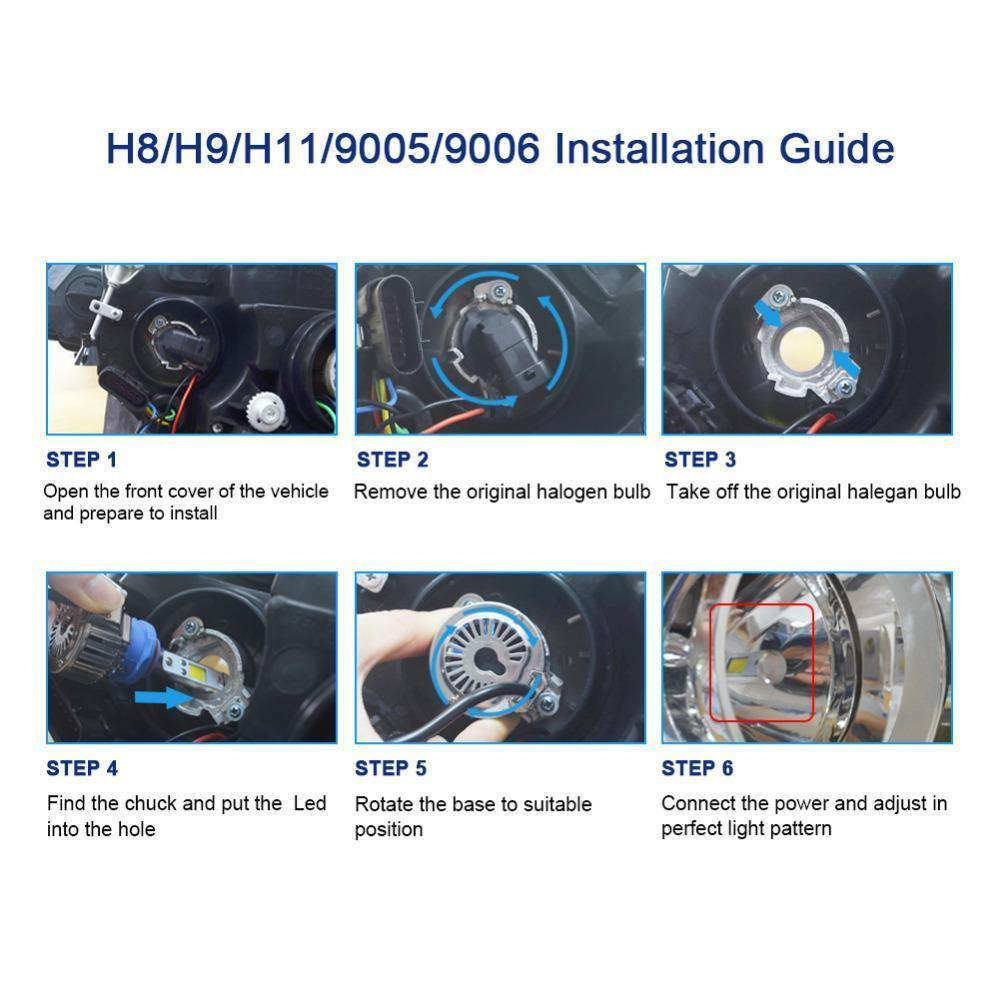 H8/H9/H11/9005/9006 Installation Guide

STEP 1
Open the front cover of the vehicle and prepare to install

STEP 2
Remove the original halogen bulb

STEP 3
Take off the original halegan bulb

STEP 4
Find the chuck and put the Led into the hole

STEP 5
Rotate the base to suitable position

STEP 6
Connect the power and adjust in perfect light pattern