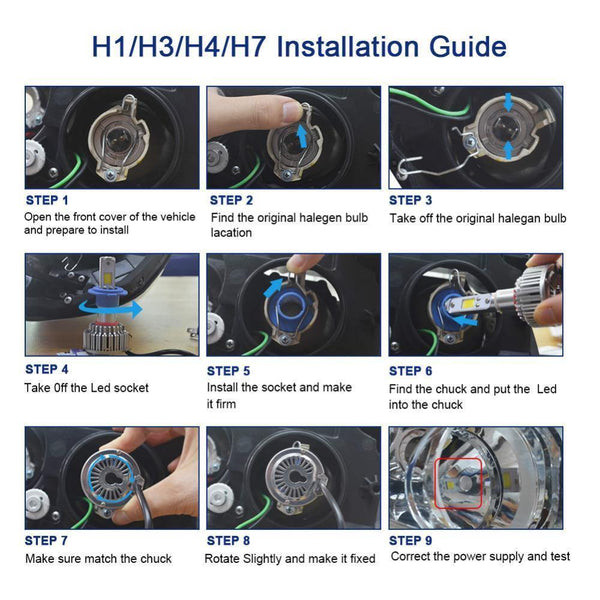 H1/H3/H4/H7 Installation Guide

STEP 1
Open the front cover of the vehicle and prepare to install

STEP 2
Find the original halegen bulb lacation

STEP 3
Take off the original halegan bulb

STEP 4
Take 0ff the Led socket

STEP 5
Install the socket and make it firm

STEP 6
Find the chuck and put the Led into the chuck

STEP 7
Make sure match the chuck

STEP 8
Rotate Slightly and make it fixed

STEP 9
Correct the power supply and test