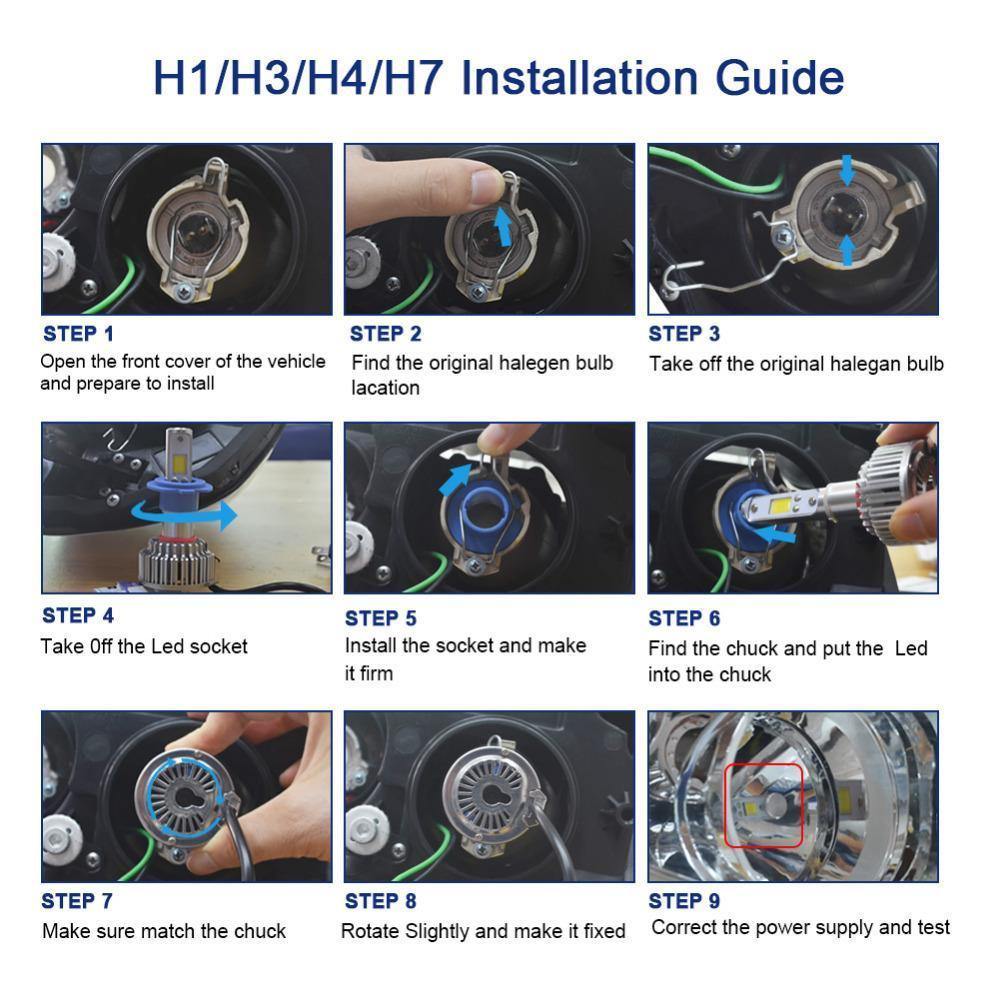 H1/H3/H4/H7 Installation Guide

STEP 1
Open the front cover of the vehicle and prepare to install

STEP 2
Find the original halegen bulb lacation

STEP 3
Take off the original halegan bulb

STEP 4
Take 0ff the Led socket

STEP 5
Install the socket and make it firm

STEP 6
Find the chuck and put the Led into the chuck

STEP 7
Make sure match the chuck

STEP 8
Rotate Slightly and make it fixed

STEP 9
Correct the power supply and test