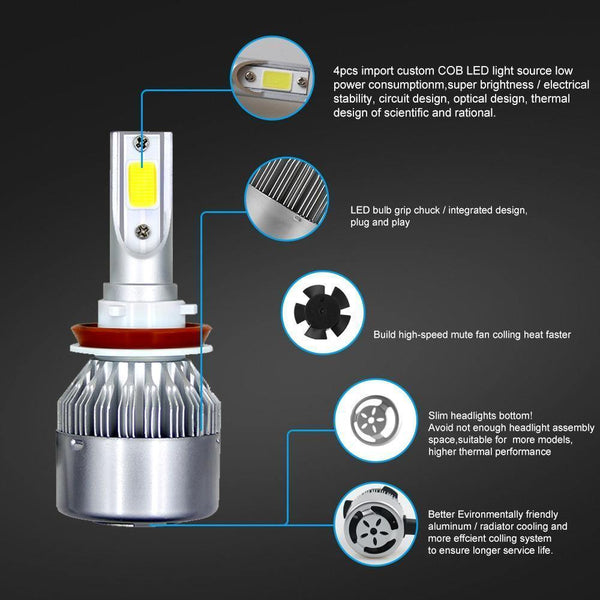 4pcs import custom COB LED light source low power consumptionm,super brightness / electrical stability, circuit design, optical design, thermal design of scientific and rational.

LED bulb grip chuck / integrated design, plug and play

Build high-speed mute fan colling heat faster

Slim headlights bottom!
Avoid not enough headlight assembly space,suitable for more models, higher thermal performance

Better Evironmentally friendly aluminum / radiator cooling and more effcient colling system to ensure longer service life.