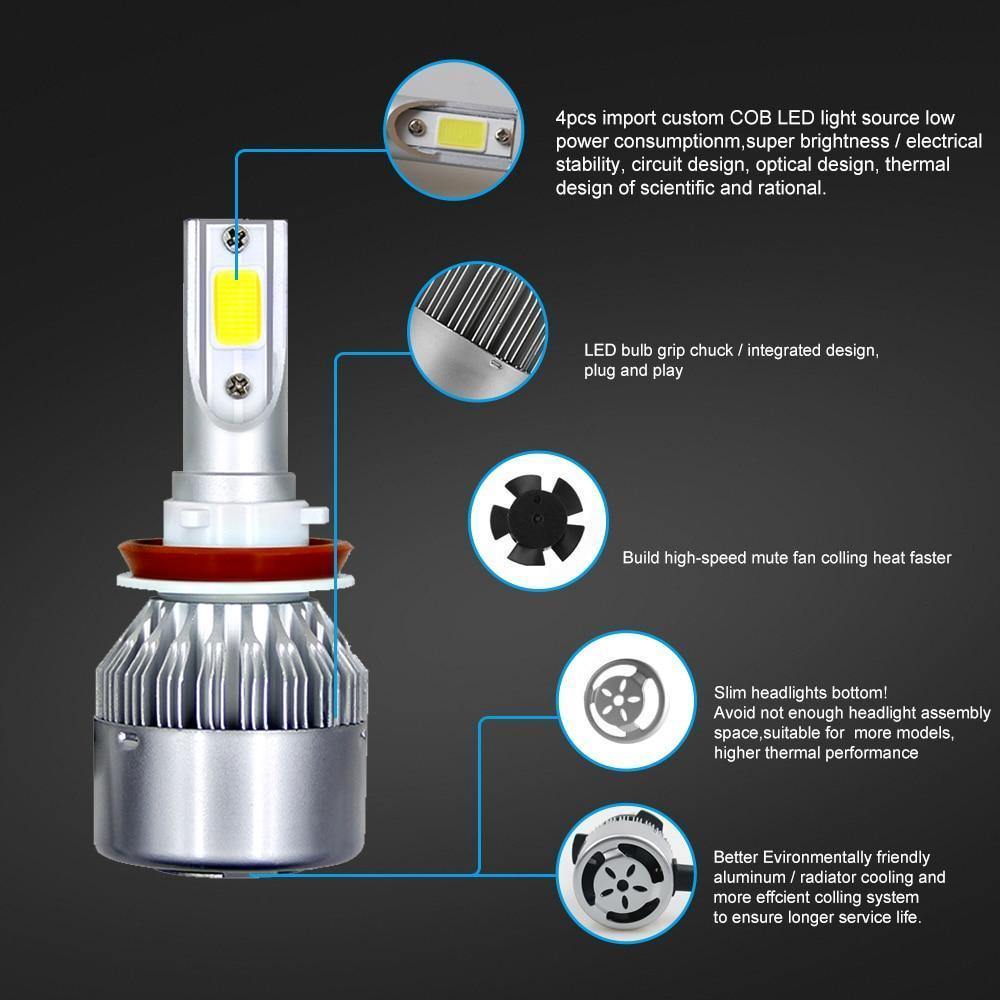 4pcs import custom COB LED light source low power consumptionm,super brightness / electrical stability, circuit design, optical design, thermal design of scientific and rational.

LED bulb grip chuck / integrated design, plug and play

Build high-speed mute fan colling heat faster

Slim headlights bottom!
Avoid not enough headlight assembly space,suitable for more models, higher thermal performance

Better Evironmentally friendly aluminum / radiator cooling and more effcient colling system to ensure longer service life.