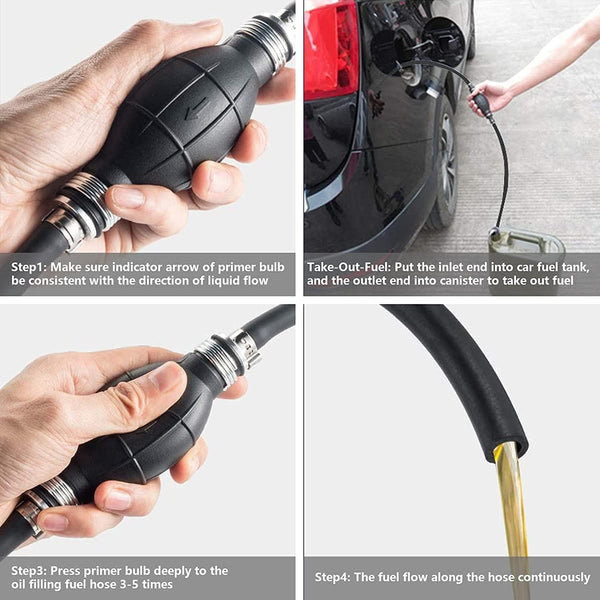 Step1: Make sure indicator arrow of primer bulb be consistent with the direction of liquid flow

Take-Out-Fuel: Put the inlet end into car fuel tank, and the outlet end into canister to take out fuel

Step3: Press primer bulb deeply to the oil filling fuel hose 3-5 times

Step4: The fuel flow along the hose continuously