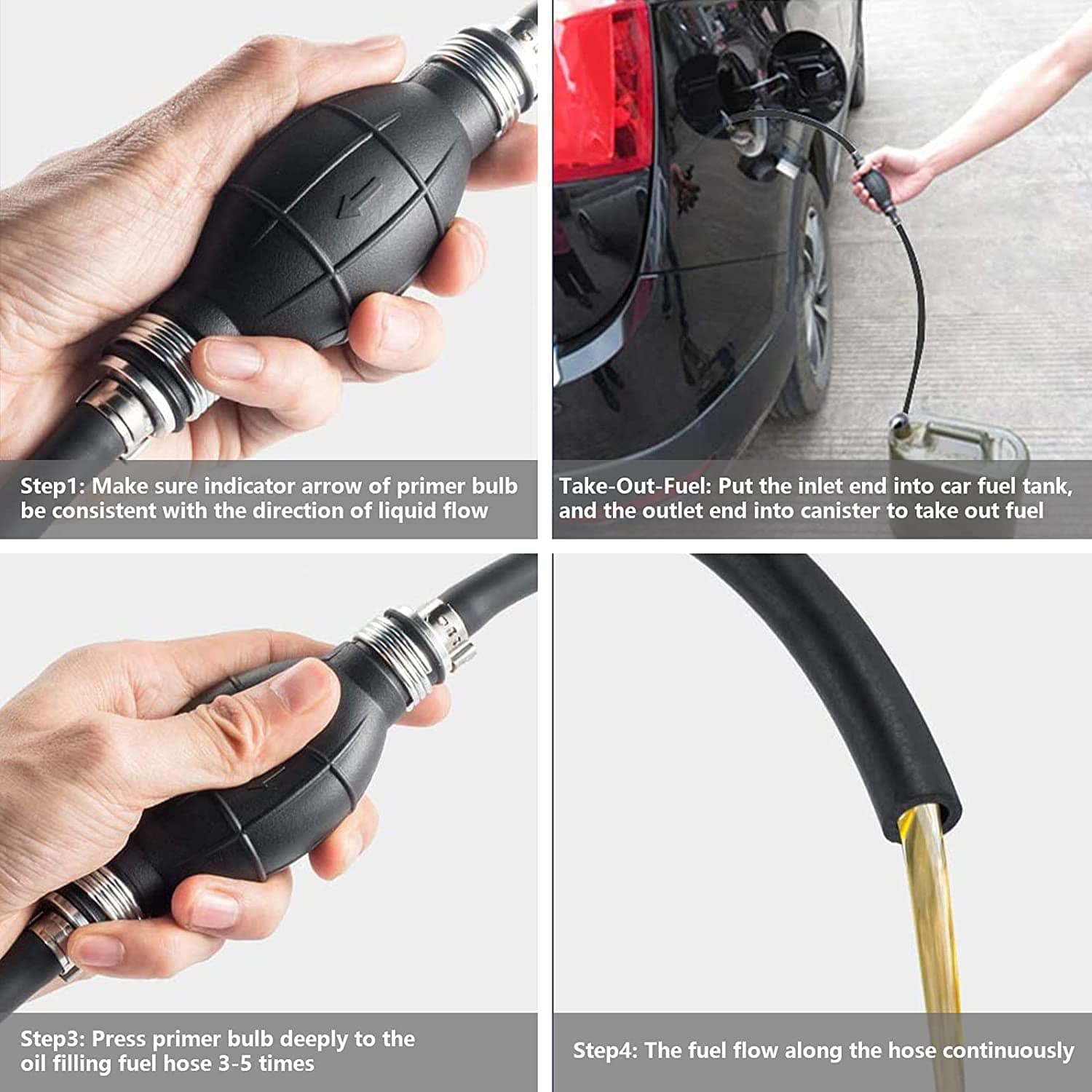 Step1: Make sure indicator arrow of primer bulb be consistent with the direction of liquid flow

Take-Out-Fuel: Put the inlet end into car fuel tank, and the outlet end into canister to take out fuel

Step3: Press primer bulb deeply to the oil filling fuel hose 3-5 times

Step4: The fuel flow along the hose continuously