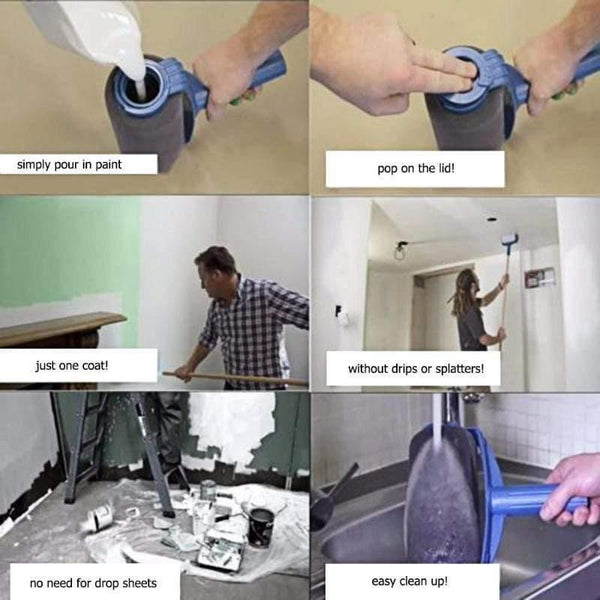 simply pour in paint

pop on the lid!

just one coat!

without drips or splatters!

no need for drop sheets

easy clean up!