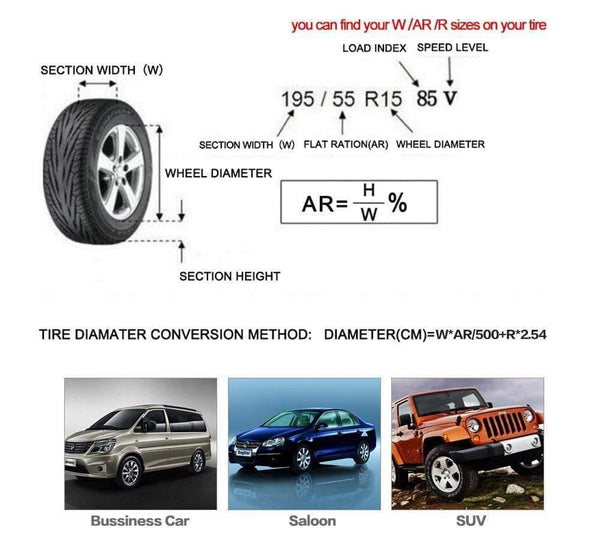 you can find your W /AR /R sizes on your tire

LOAD INDEX SPEED LEVEL

SECTION WIDTH (W)

195 / 55 R15 85 V

SECTION WIDTH (W) FLAT RATION(AR) WHEEL DIAMETER

WHEEL DIAMETER

$AR=\frac{H}{W}\%$

SECTION HEIGHT

TIRE DIAMATER CONVERSION METHOD: DIAMETER(CM)=W*AR/500+R*2.54

Bussiness Car

Saloon

SUV