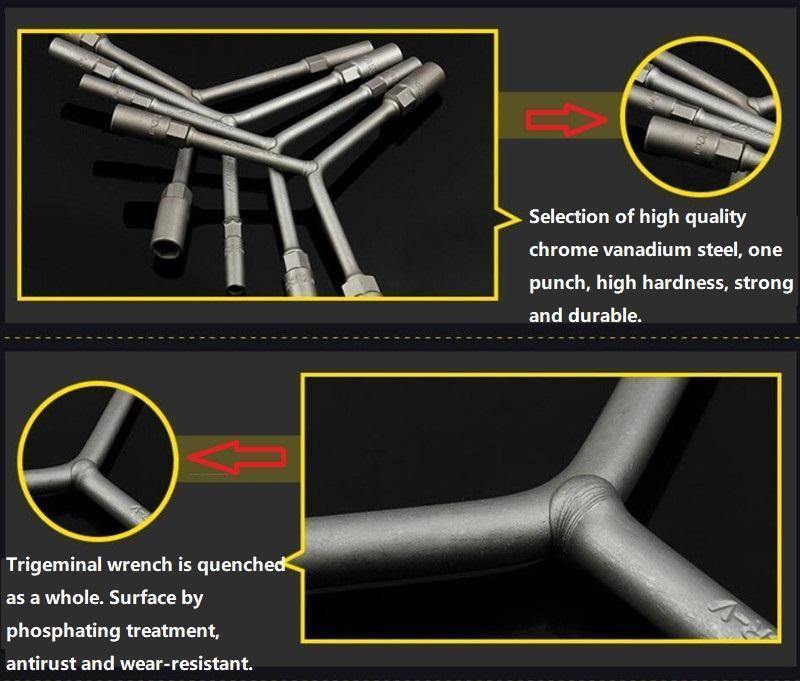 Selection of high quality chrome vanadium steel, one punch, high hardness, strong and durable.

Trigeminal wrench is quenched as a whole. Surface by phosphating treatment, antirust and wear-resistant.