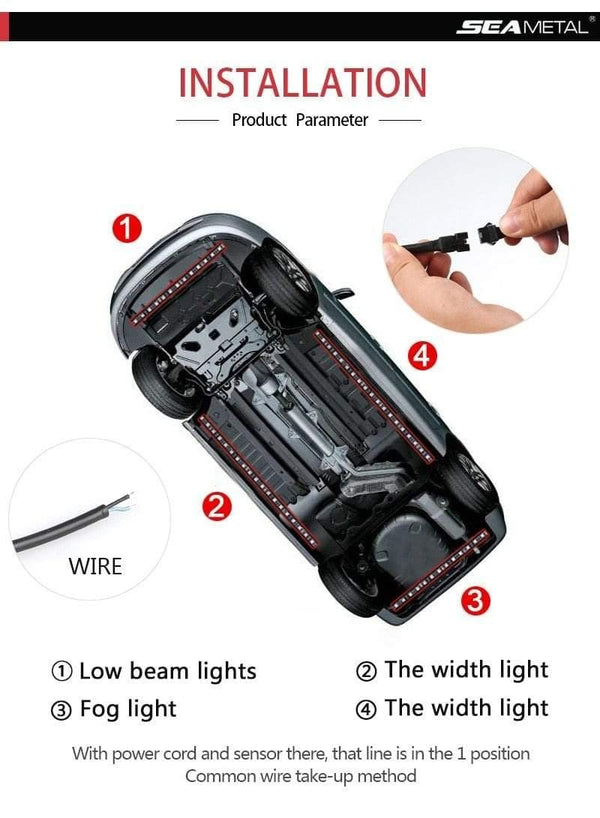 SEAMETAL®

INSTALLATION

Product Parameter

1

4

2

WIRE

3

① Low beam lights
② The width light
③ Fog light
④ The width light

With power cord and sensor there, that line is in the 1 position
Common wire take-up method