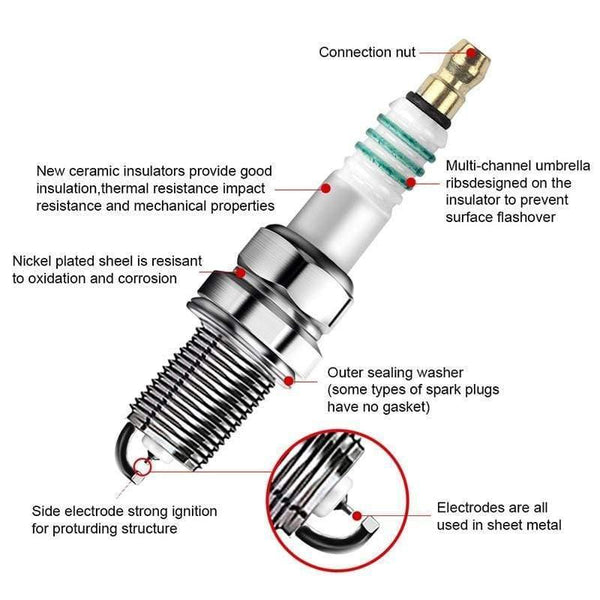 Connection nut

New ceramic insulators provide good insulation,thermal resistance impact resistance and mechanical properties

Multi-channel umbrella ribsdesigned on the insulator to prevent surface flashover

Nickel plated sheel is resisant to oxidation and corrosion

Outer sealing washer (some types of spark plugs have no gasket)

Side electrode strong ignition for proturding structure

Electrodes are all used in sheet metal