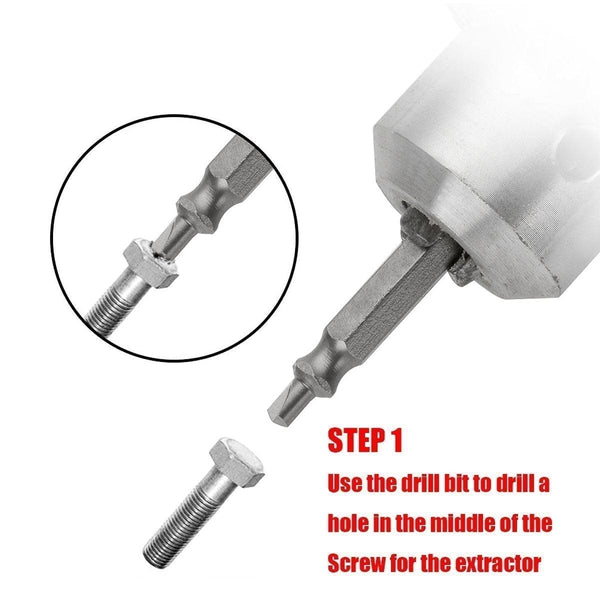 STEP 1

Use the drill bit to drill a hole in the middle of the Screw for the extractor