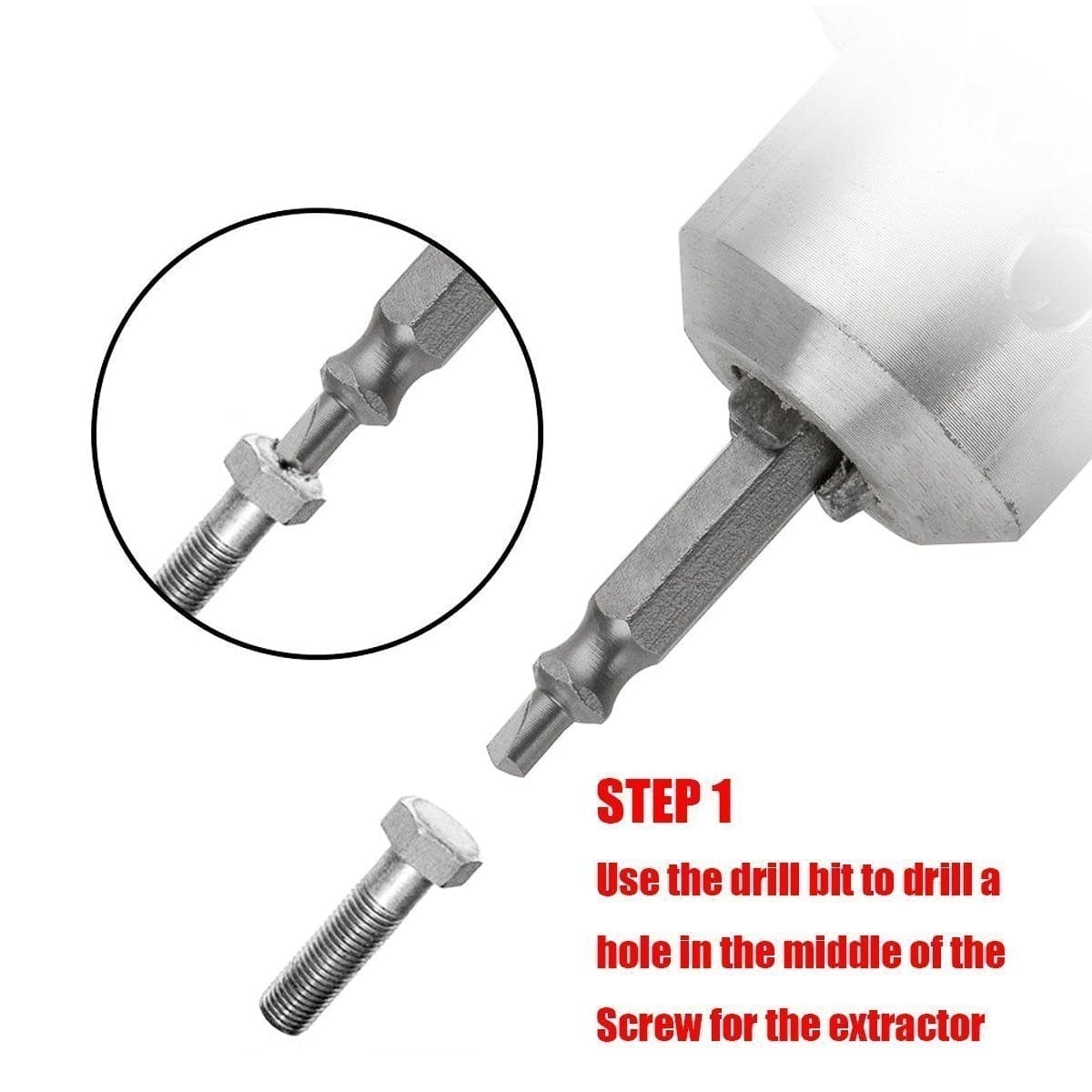 STEP 1

Use the drill bit to drill a hole in the middle of the Screw for the extractor