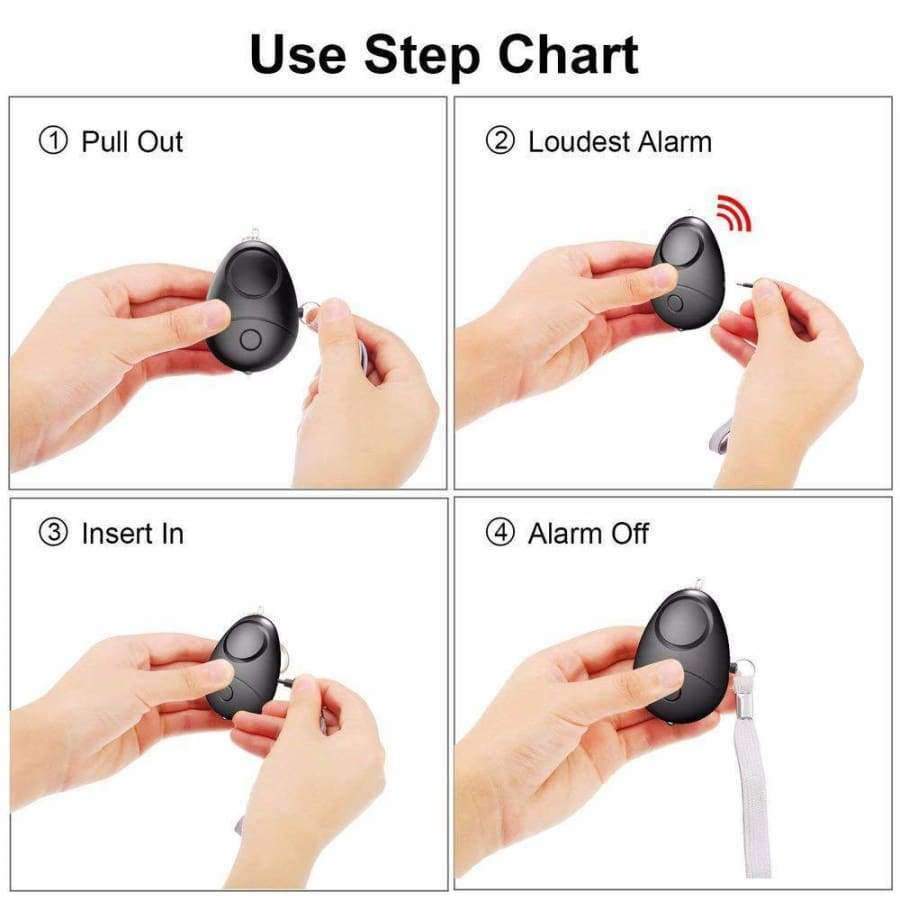 Use Step Chart

① Pull Out

② Loudest Alarm

③ Insert In

④ Alarm Off