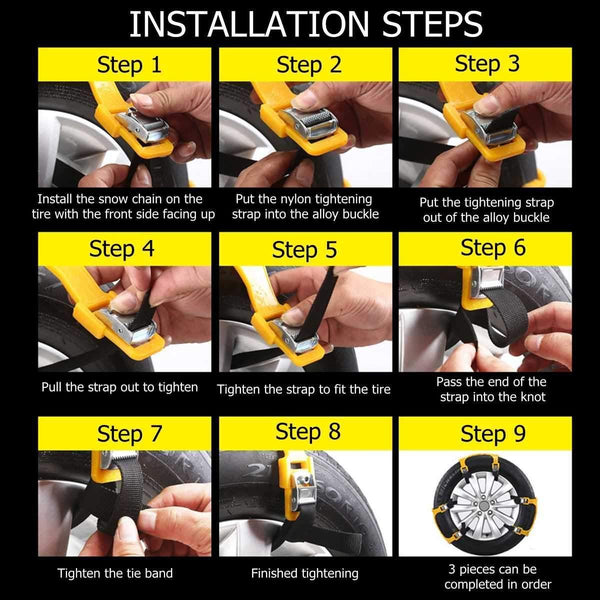 INSTALLATION STEPS

Step 1

Install the snow chain on the tire with the front side facing up

Step 2

Put the nylon tightening strap into the alloy buckle

Step 3

Put the tightening strap out of the alloy buckle

Step 4

Pull the strap out to tighten

Step 5

Tighten the strap to fit the tire

Step 6

Pass the end of the strap into the knot

Step 7

Tighten the tie band

Step 8

Finished tightening

Step 9

3 pieces can be completed in order