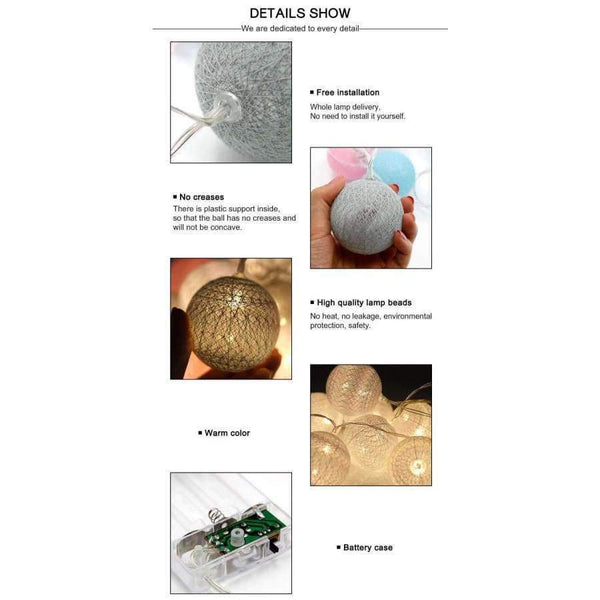 DETAILS SHOW

We are dedicated to every detail

▪ Free installation
Whole lamp delivery,
No need to install it yourself.

▪ No creases
There is plastic support inside,
so that the ball has no creases and will not be concave.

▪ High quality lamp beads
No heat, no leakage, environmental protection, safety.

▪ Warm color

▪ Battery case