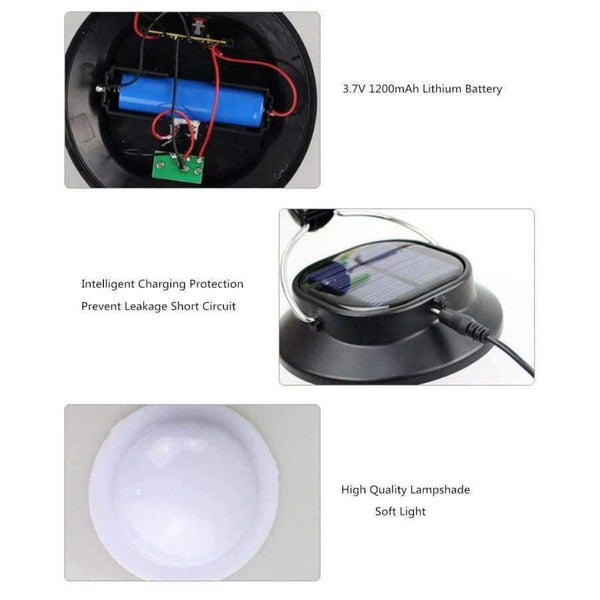 3.7V 1200mAh Lithium Battery

Intelligent Charging Protection
Prevent Leakage Short Circuit

High Quality Lampshade
Soft Light