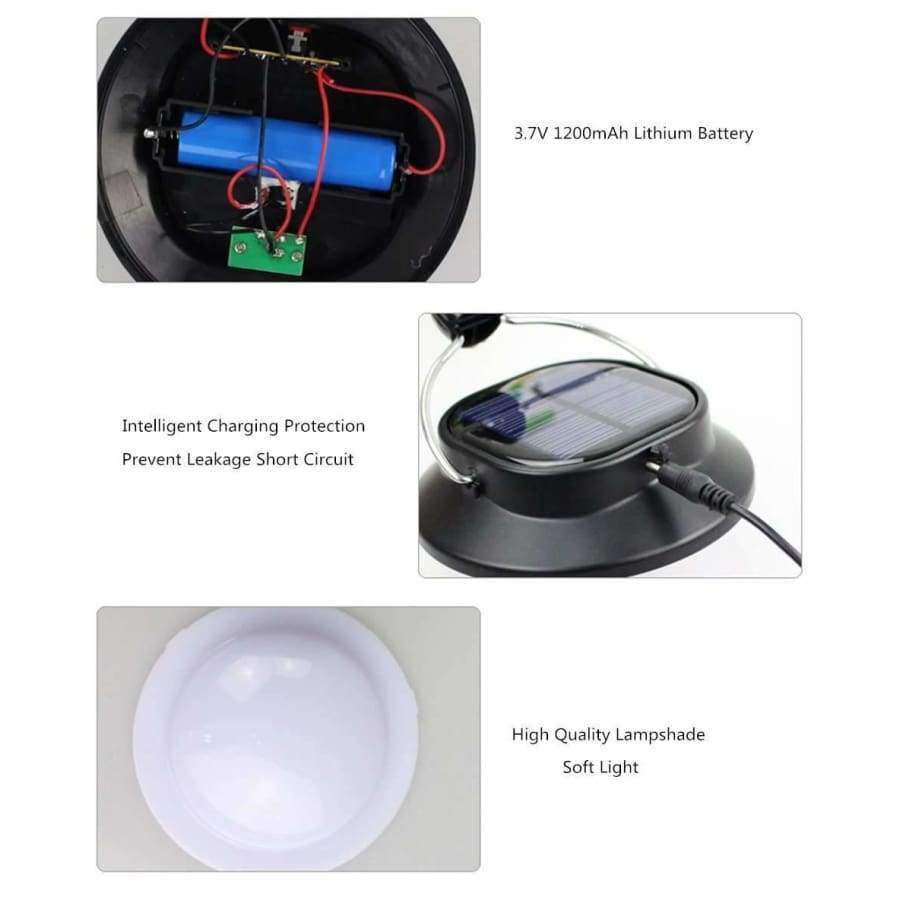 3.7V 1200mAh Lithium Battery

Intelligent Charging Protection
Prevent Leakage Short Circuit

High Quality Lampshade
Soft Light