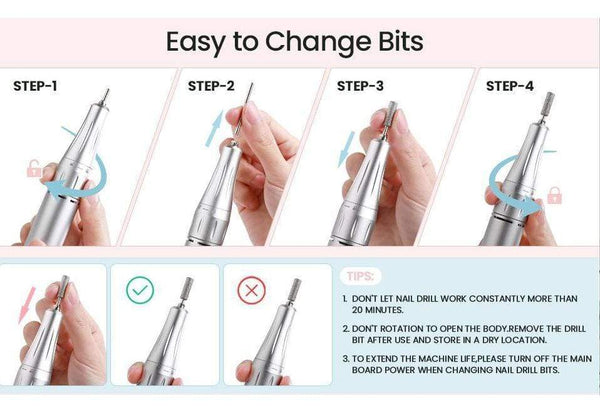 Easy to Change Bits

STEP-1

STEP-2

STEP-3

STEP-4

TIPS:

1. DON'T LET NAIL DRILL WORK CONSTANTLY MORE THAN 20 MINUTES.

2. DON'T ROTATION TO OPEN THE BODY.REMOVE THE DRILL BIT AFTER USE AND STORE IN A DRY LOCATION.

3. TO EXTEND THE MACHINE LIFE,PLEASE TURN OFF THE MAIN BOARD POWER WHEN CHANGING NAIL DRILL BITS.