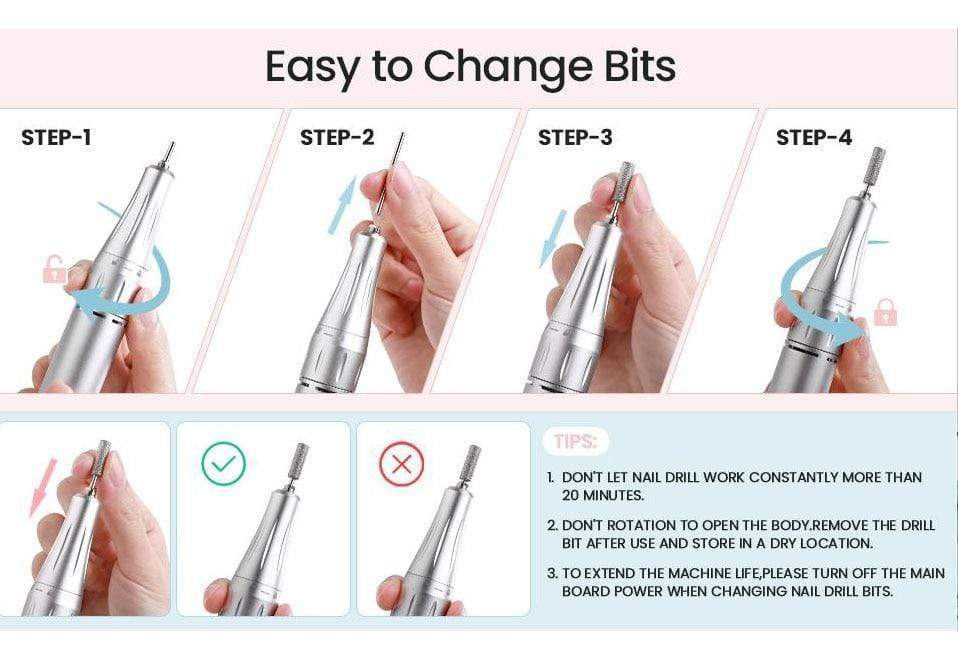 Easy to Change Bits

STEP-1

STEP-2

STEP-3

STEP-4

TIPS:

1. DON'T LET NAIL DRILL WORK CONSTANTLY MORE THAN 20 MINUTES.

2. DON'T ROTATION TO OPEN THE BODY.REMOVE THE DRILL BIT AFTER USE AND STORE IN A DRY LOCATION.

3. TO EXTEND THE MACHINE LIFE,PLEASE TURN OFF THE MAIN BOARD POWER WHEN CHANGING NAIL DRILL BITS.