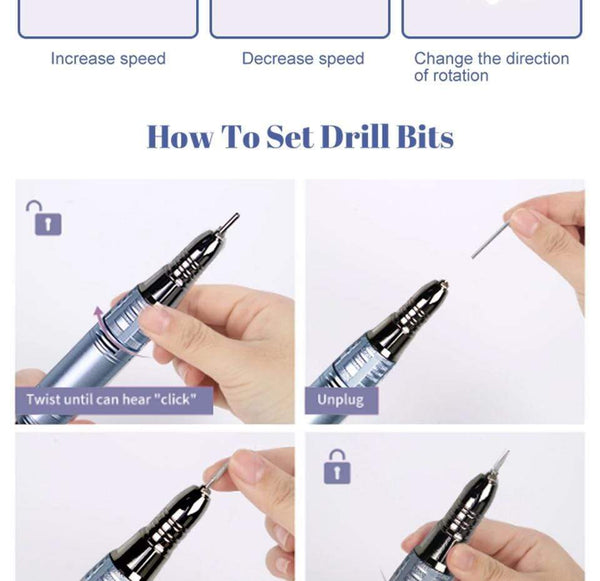 Increase speed

Decrease speed

Change the direction of rotation

How To Set Drill Bits

Twist until can hear "click"

Unplug