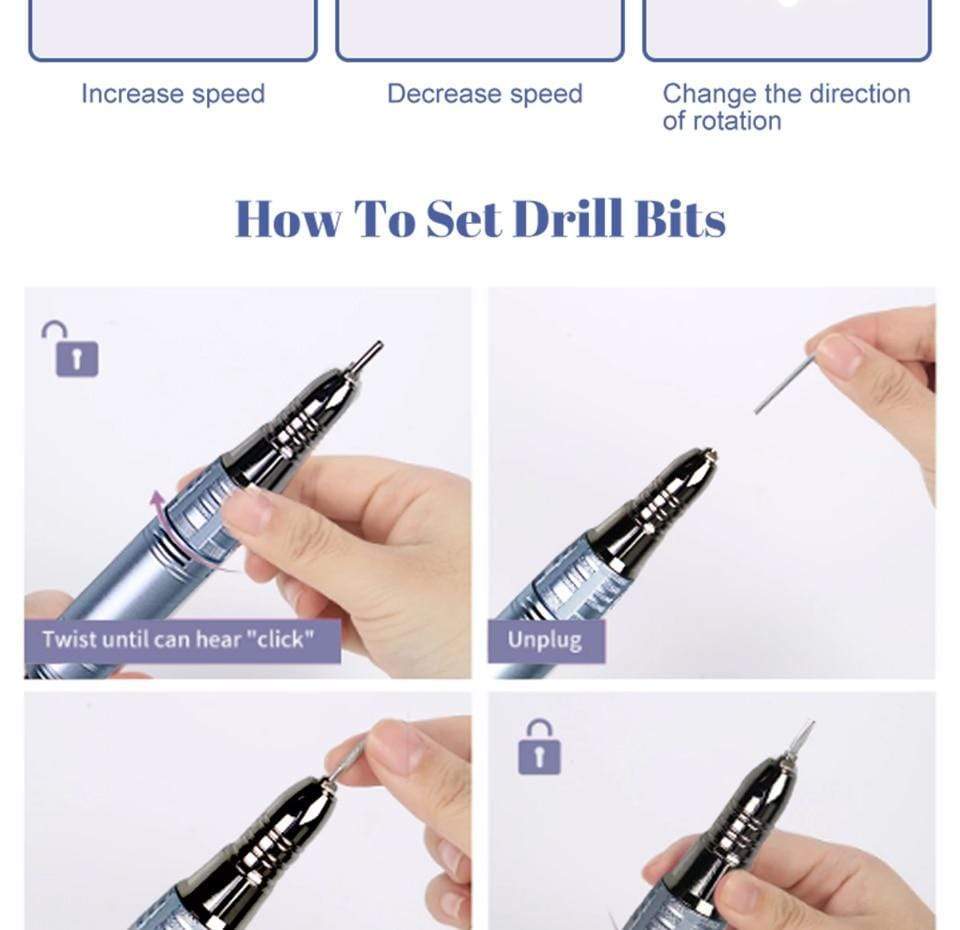 Increase speed

Decrease speed

Change the direction of rotation

How To Set Drill Bits

Twist until can hear "click"

Unplug