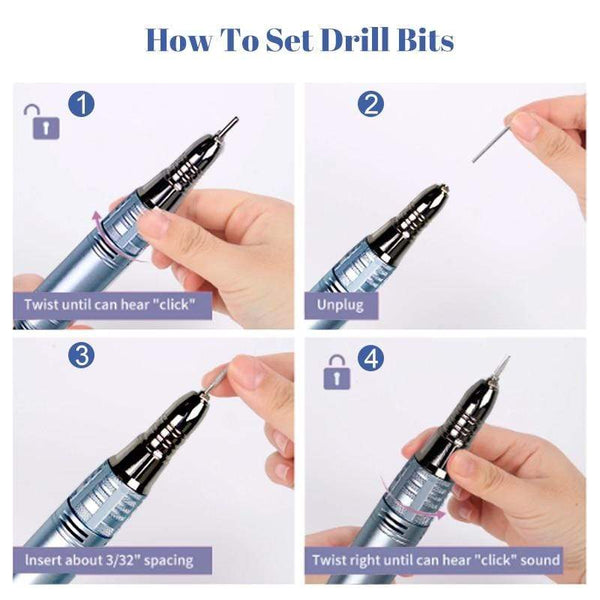 How To Set Drill Bits

1

Twist until can hear "click"

2

Unplug

3

Insert about 3/32" spacing

4

Twist right until can hear "click" sound