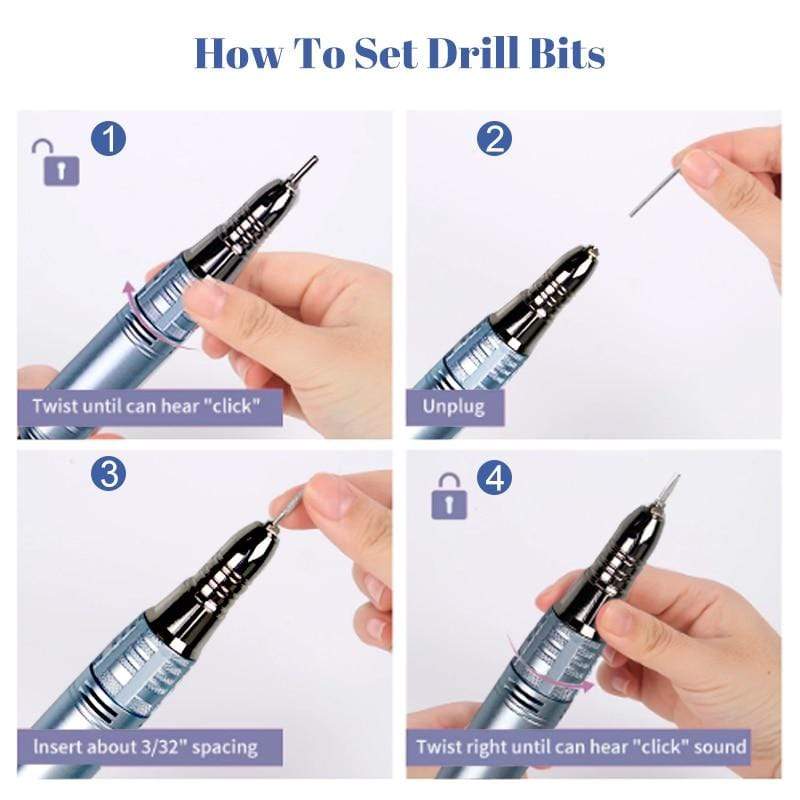 How To Set Drill Bits

1

Twist until can hear "click"

2

Unplug

3

Insert about 3/32" spacing

4

Twist right until can hear "click" sound