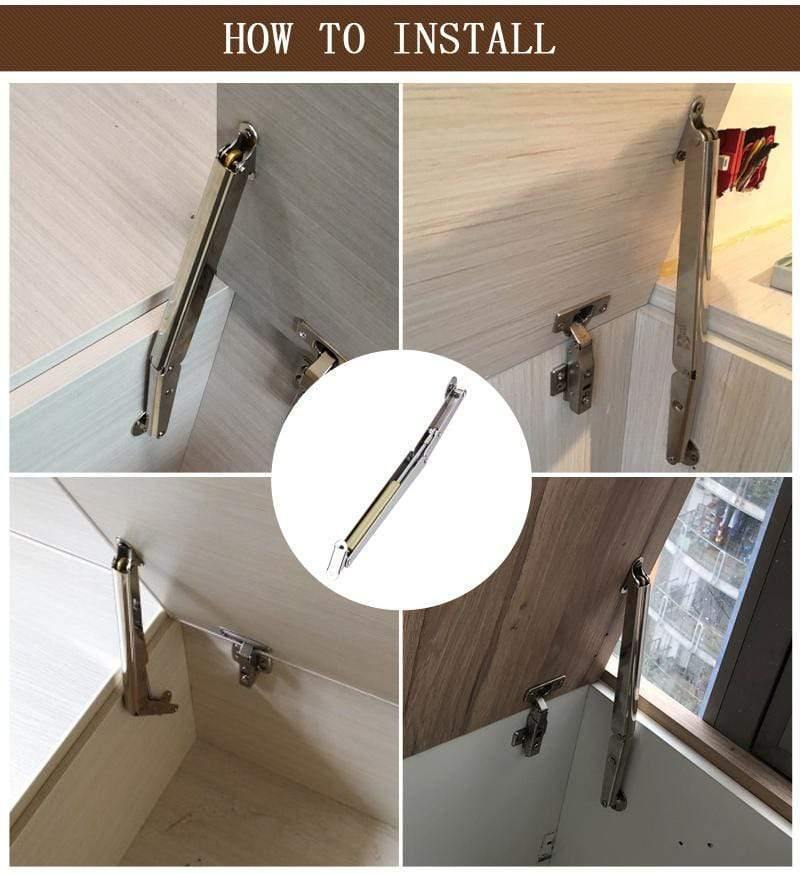 HOW TO INSTALL