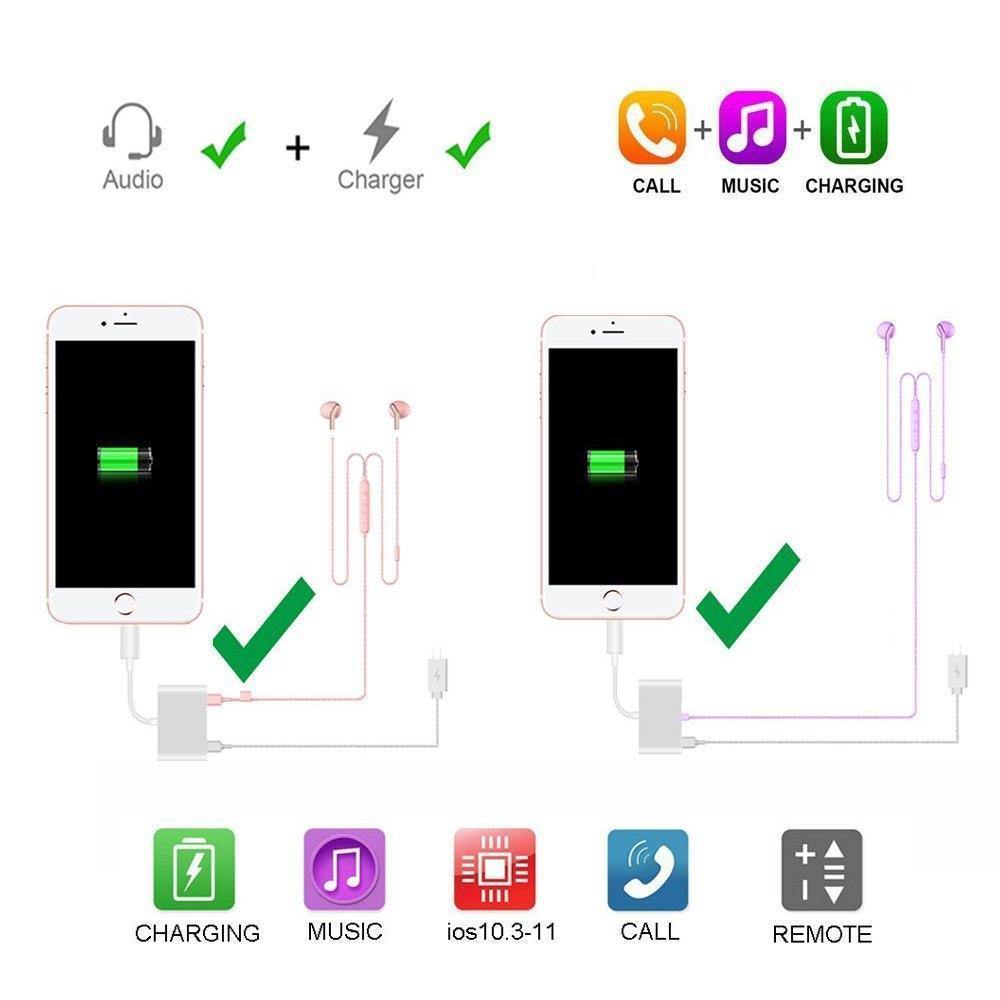 Audio + Charger

CALL + MUSIC + CHARGING

CHARGING MUSIC ios10.3-11 CALL REMOTE