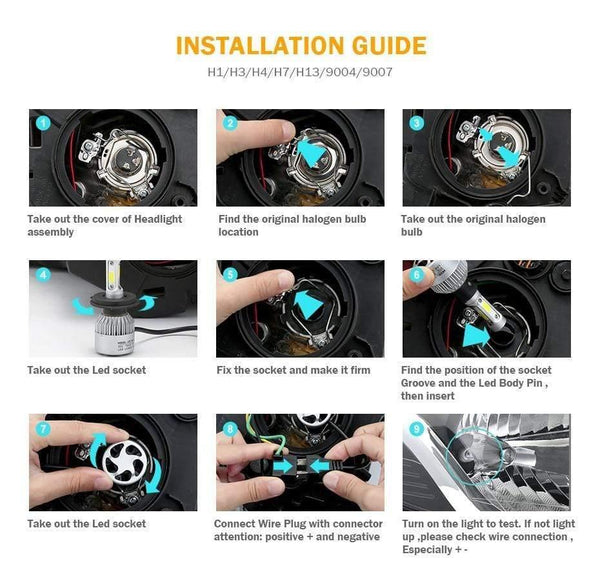 INSTALLATION GUIDE
H1/H3/H4/H7/H13/9004/9007

1
Take out the cover of Headlight assembly

2
Find the original halogen bulb location

3
Take out the original halogen bulb

4
Take out the Led socket

5
Fix the socket and make it firm

6
Find the position of the socket Groove and the Led Body Pin , then insert

7
Take out the Led socket

8
Connect Wire Plug with connector attention: positive + and negative

9
Turn on the light to test. If not light up ,please check wire connection , Especially + -