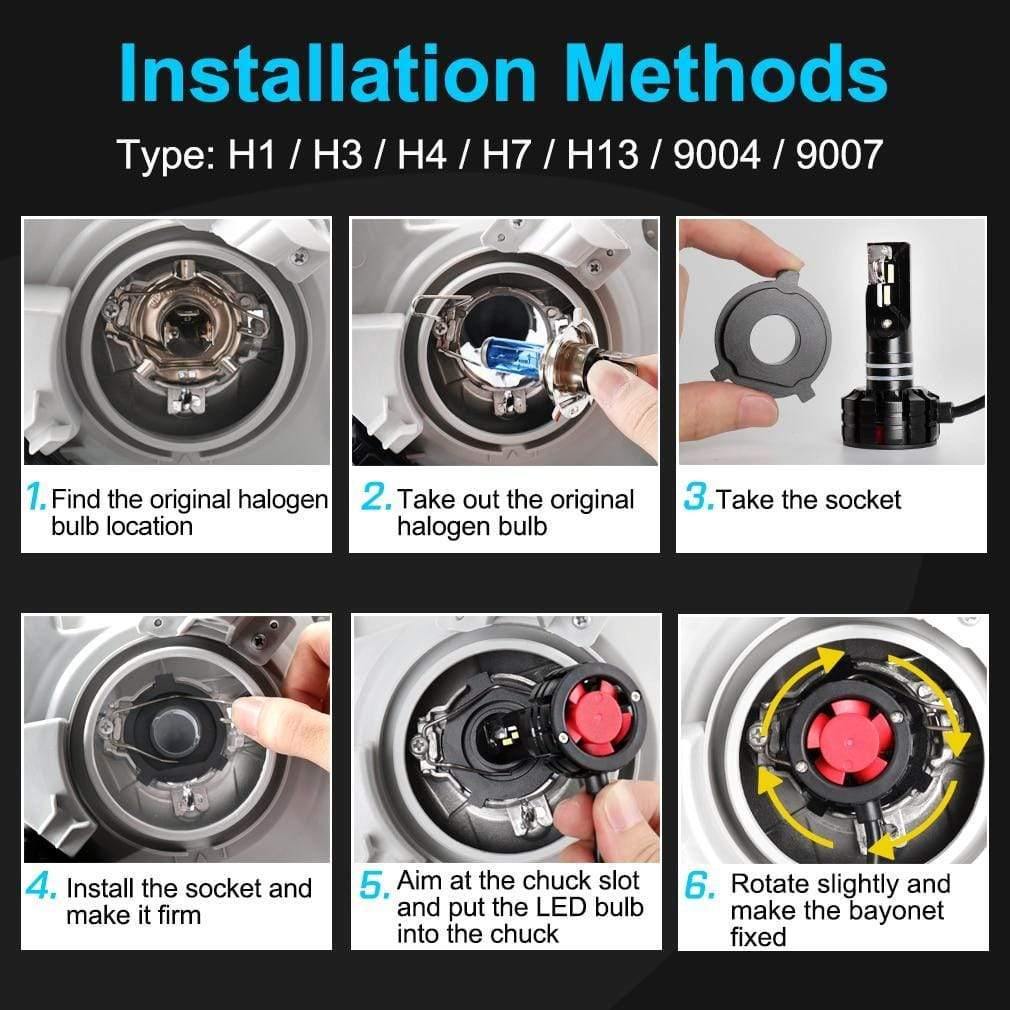 Installation Methods

Type: H1 / H3 / H4 / H7 / H13 / 9004 / 9007

1. Find the original halogen bulb location

2. Take out the original halogen bulb

3. Take the socket

4. Install the socket and make it firm

5. Aim at the chuck slot and put the LED bulb into the chuck

6. Rotate slightly and make the bayonet fixed