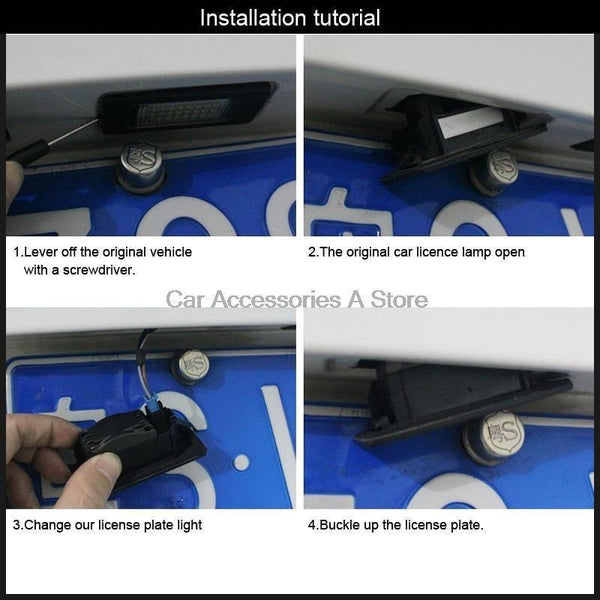 Installation tutorial

1.Lever off the original vehicle with a screwdriver.

2.The original car licence lamp open

Car Accessories A Store

3.Change our license plate light

4.Buckle up the license plate.