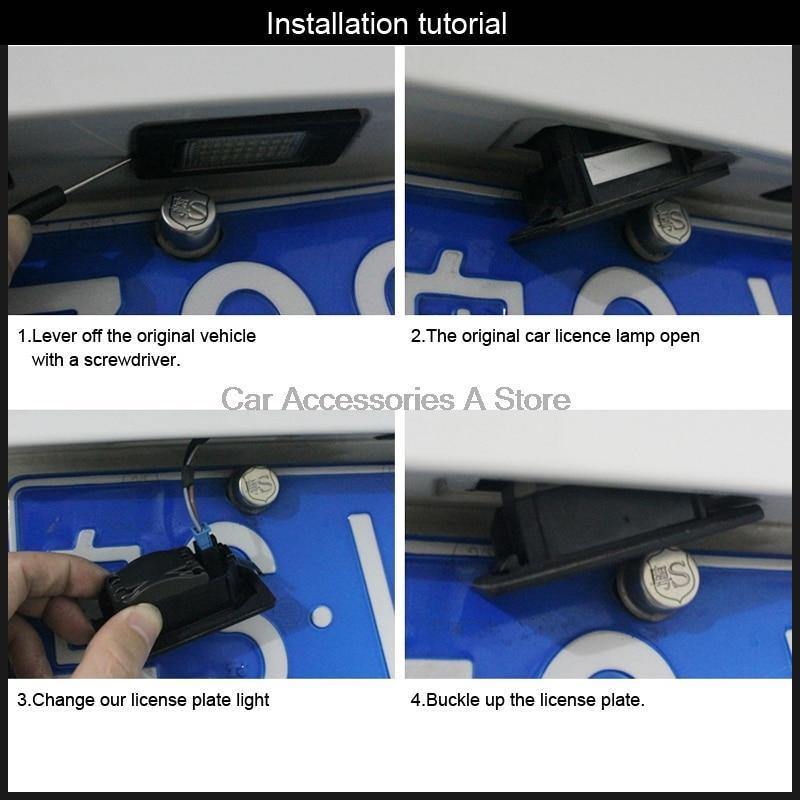 Installation tutorial

1.Lever off the original vehicle with a screwdriver.

2.The original car licence lamp open

Car Accessories A Store

3.Change our license plate light

4.Buckle up the license plate.