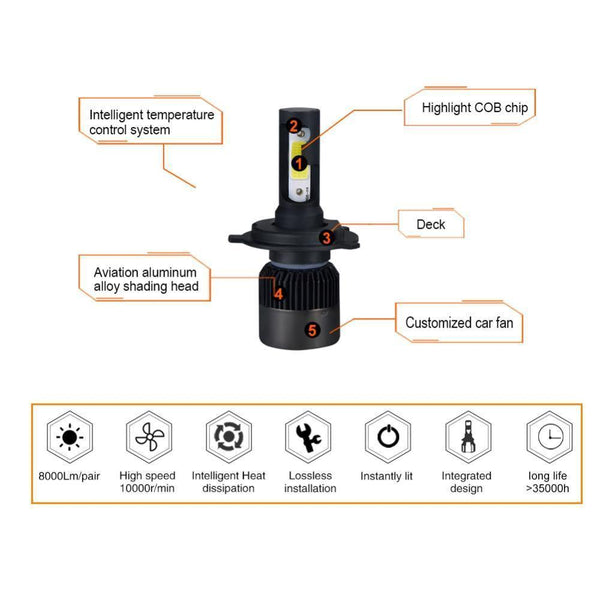 Intelligent temperature control system

Highlight COB chip

2

1

Deck

3

Aviation aluminum alloy shading head

4

Customized car fan

5

8000Lm/pair

High speed 10000r/min

Intelligent Heat dissipation

Lossless installation

Instantly lit

Integrated design

long life >35000h