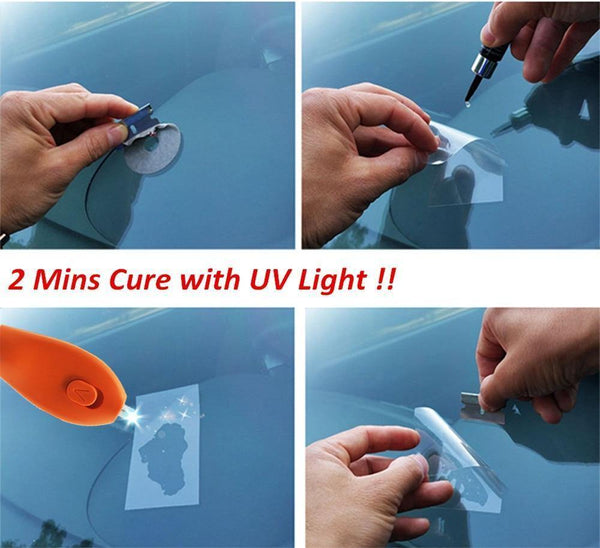 2 Mins Cure with UV Light !!