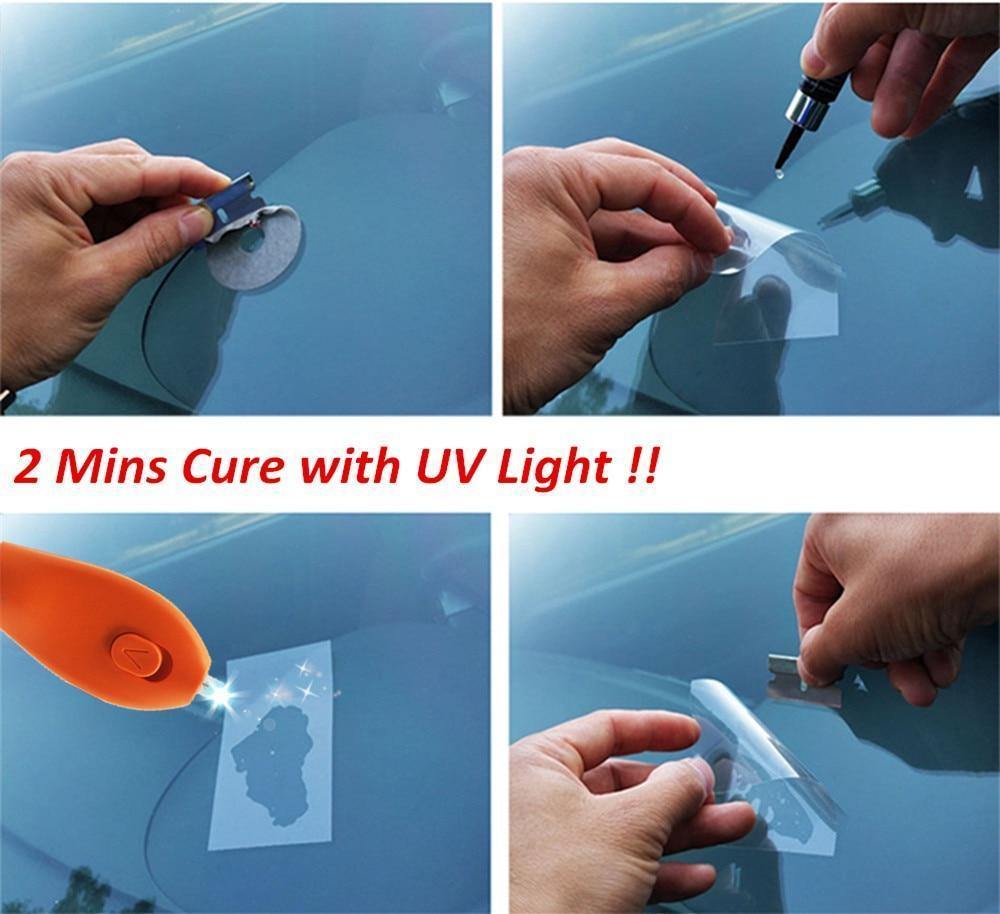 2 Mins Cure with UV Light !!