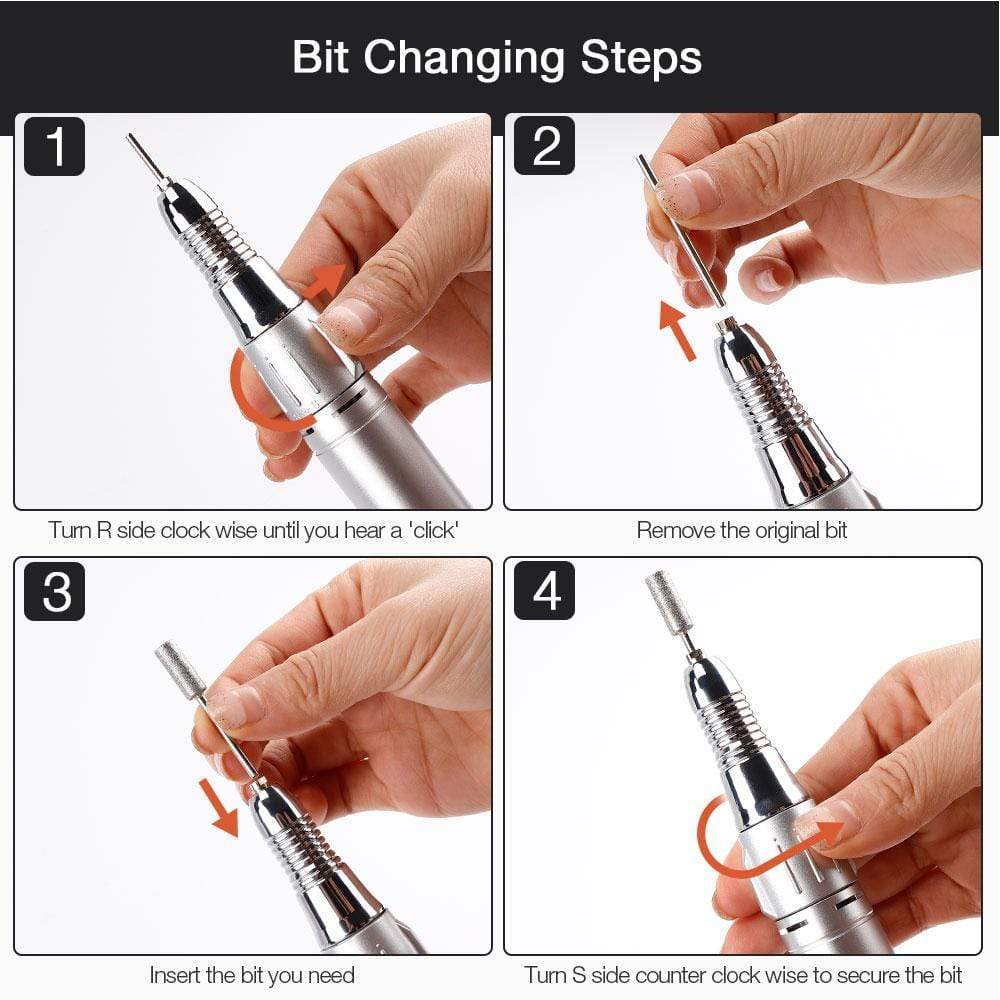 Bit Changing Steps

1

Turn R side clock wise until you hear a 'click'

2

Remove the original bit

3

Insert the bit you need

4

Turn S side counter clock wise to secure the bit