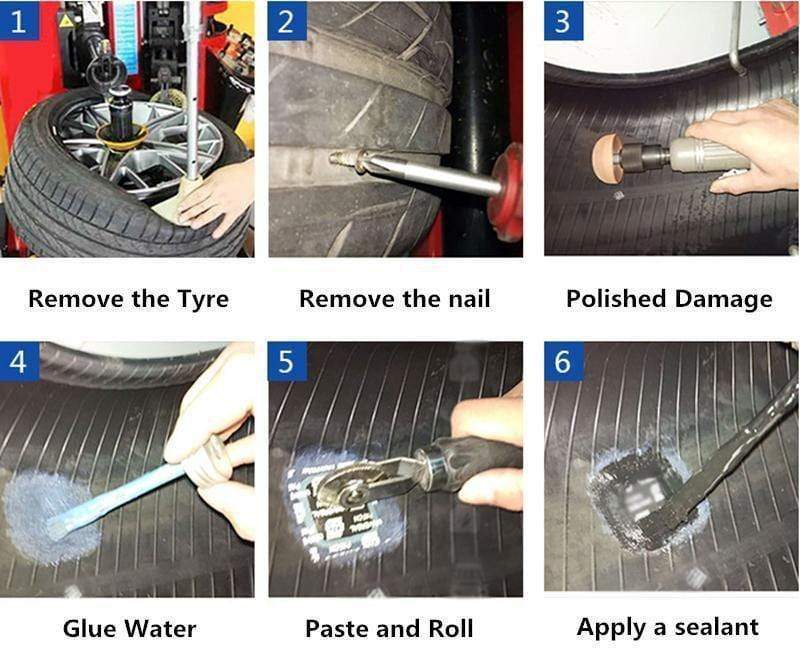 1

Remove the Tyre

2

Remove the nail

3

Polished Damage

4

Glue Water

5

Paste and Roll

6

Apply a sealant