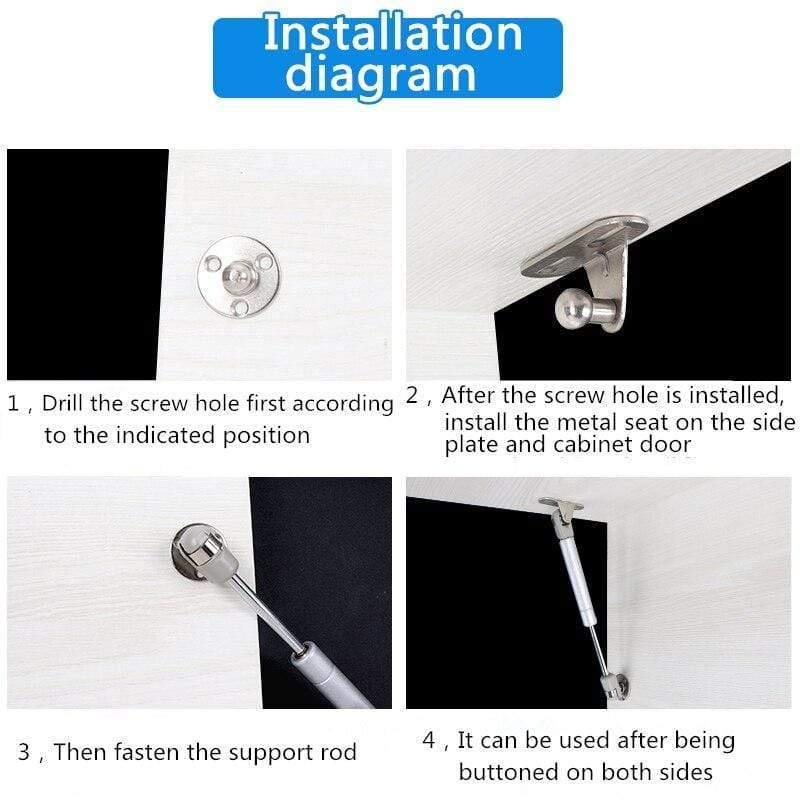 Installation diagram

1 , Drill the screw hole first according to the indicated position

2 , After the screw hole is installed, install the metal seat on the side plate and cabinet door

3 , Then fasten the support rod

4 , It can be used after being buttoned on both sides