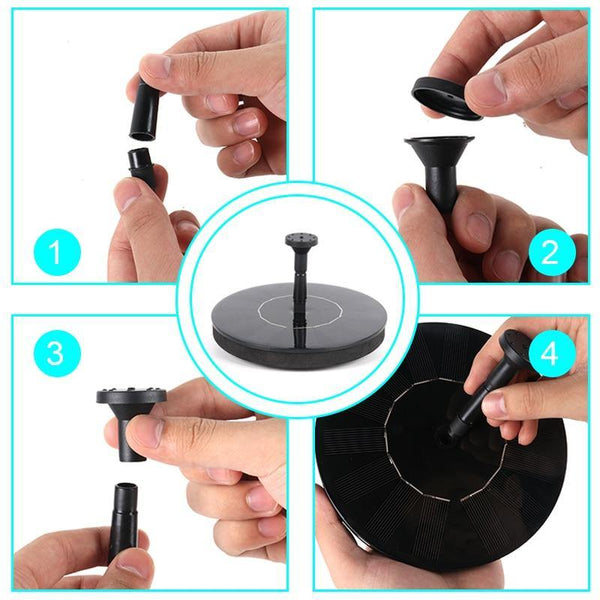 1

2

3

4