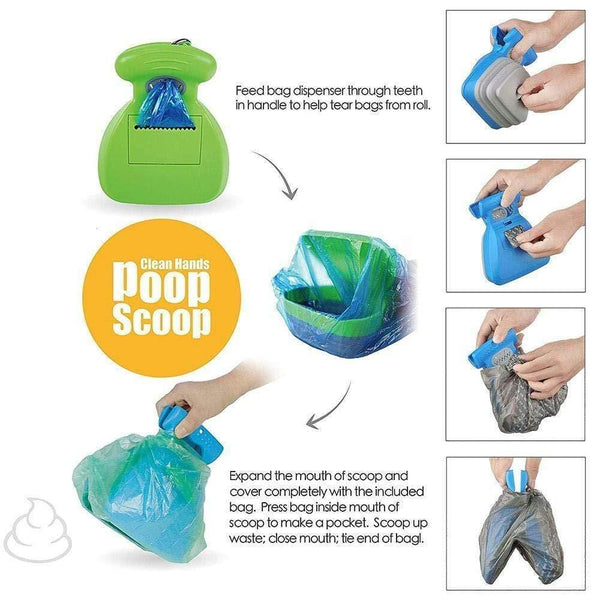 Feed bag dispenser through teeth in handle to help tear bags from roll.

Clean Hands
Poop
Scoop

Expand the mouth of scoop and cover completely with the included bag. Press bag inside mouth of scoop to make a pocket. Scoop up waste; close mouth; tie end of bagl.