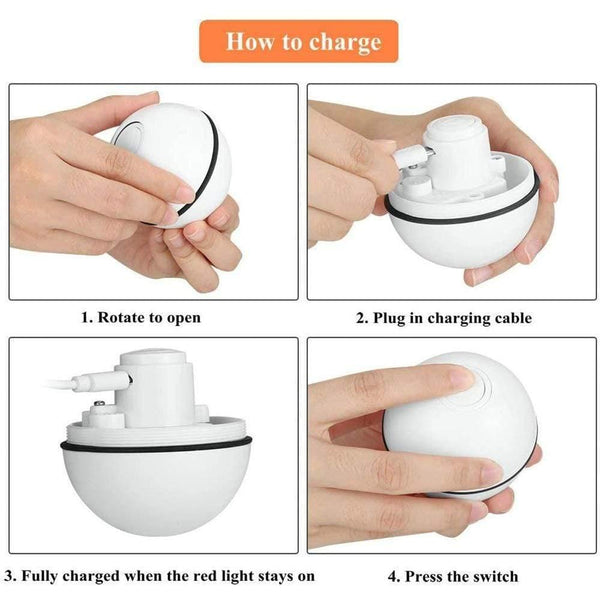 How to charge

1. Rotate to open

2. Plug in charging cable

3. Fully charged when the red light stays on

4. Press the switch