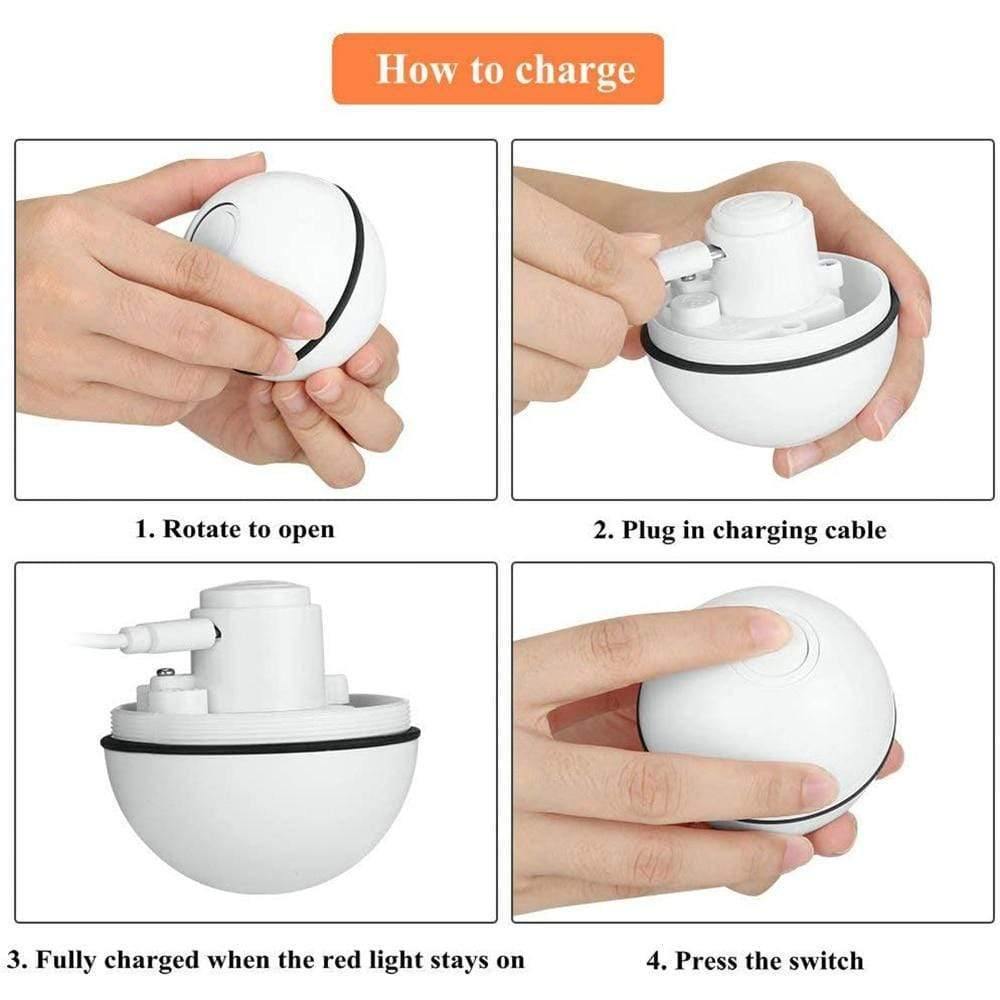 How to charge

1. Rotate to open

2. Plug in charging cable

3. Fully charged when the red light stays on

4. Press the switch